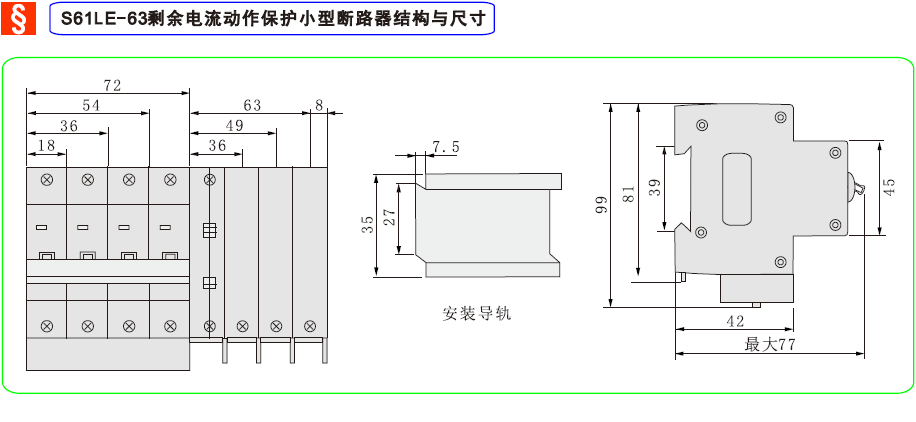 § S61LE-63剩余电流动作保护小型断路器结构与尺寸

72
54
36
18
63
49
36
8

7.5
35
27
安装导轨

99
81
39
45
42
最大77